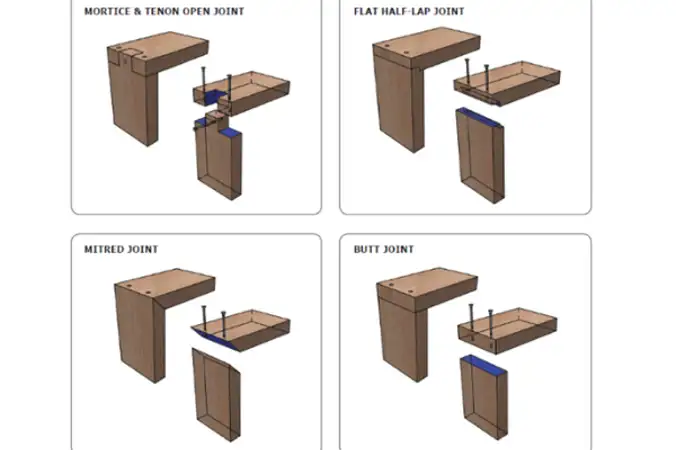 MORTICE & TENON OPEN JOINT

FLAT HALF-LAP JOINT

MITRED JOINT

BUTT JOINT